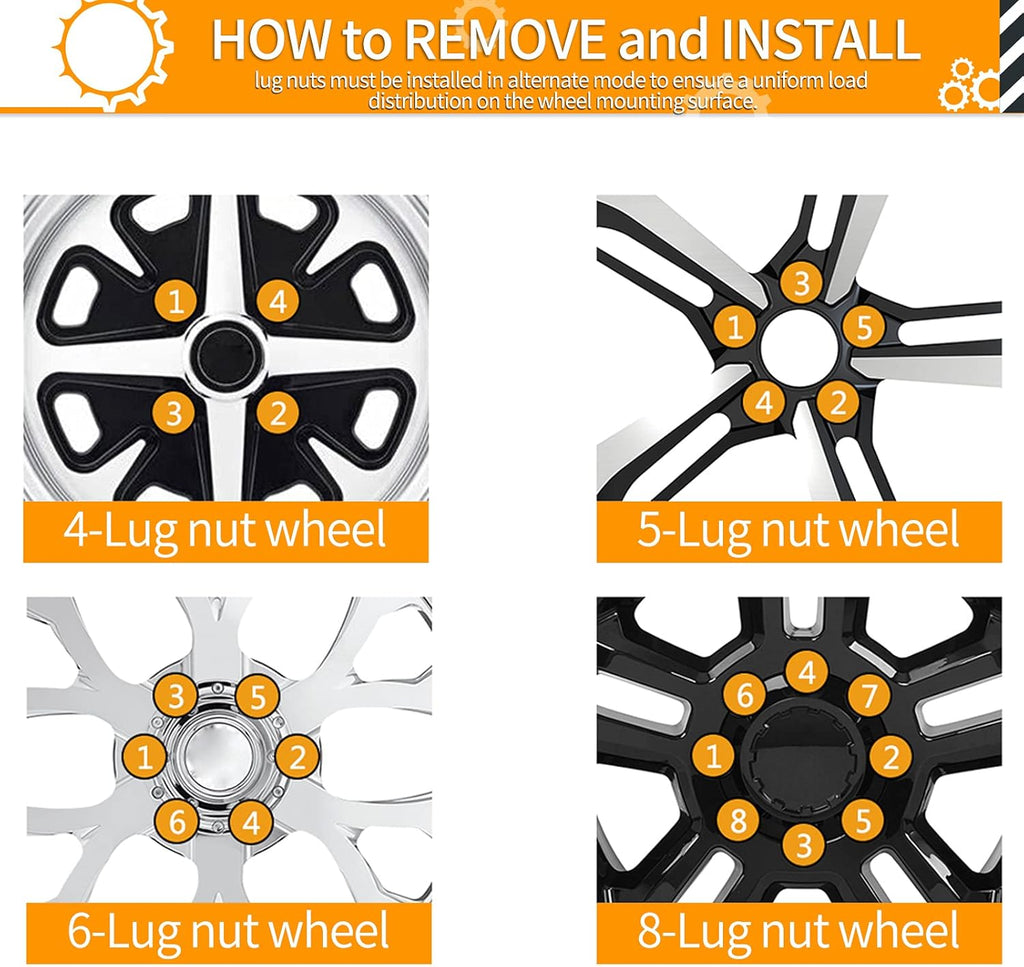 HOW to REMOVE and INSTALL

lug nuts must be installed in alternate mode to ensure a uniform load distribution on the wheel mounting surface.

1 4 3 2

4-Lug nut wheel

3 1 5 4 2

5-Lug nut wheel

3 5 1 2 6 4

6-Lug nut wheel

4 6 7 1 2 8 5 3

8-Lug nut wheel