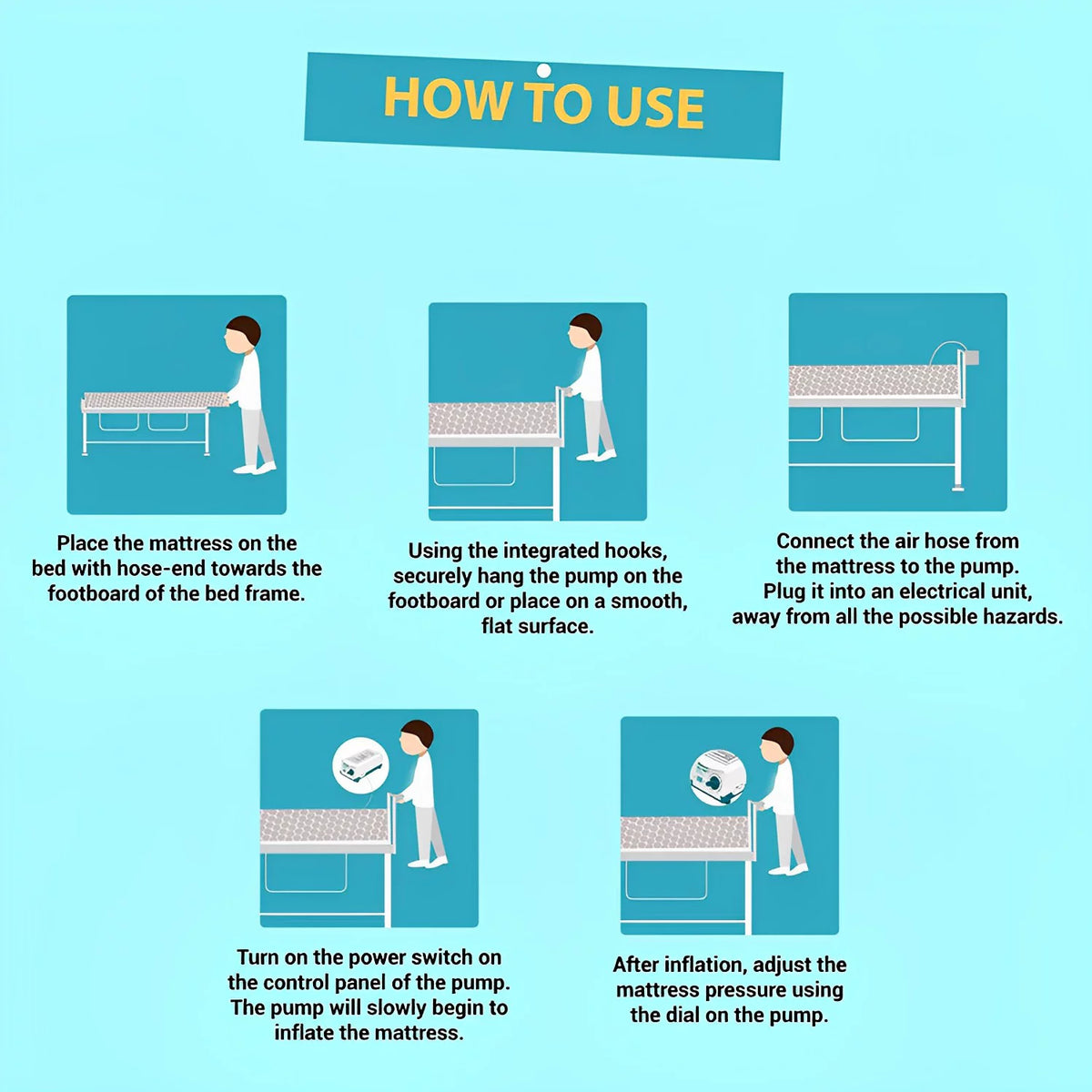 HOW TO USE

Place the mattress on the bed with hose-end towards the footboard of the bed frame.

Using the integrated hooks, securely hang the pump on the footboard or place on a smooth, flat surface.

Connect the air hose from the mattress to the pump. Plug it into an electrical unit, away from all the possible hazards.

Turn on the power switch on the control panel of the pump. The pump will slowly begin to inflate the mattress.

After inflation, adjust the mattress pressure using the dial on the pump.